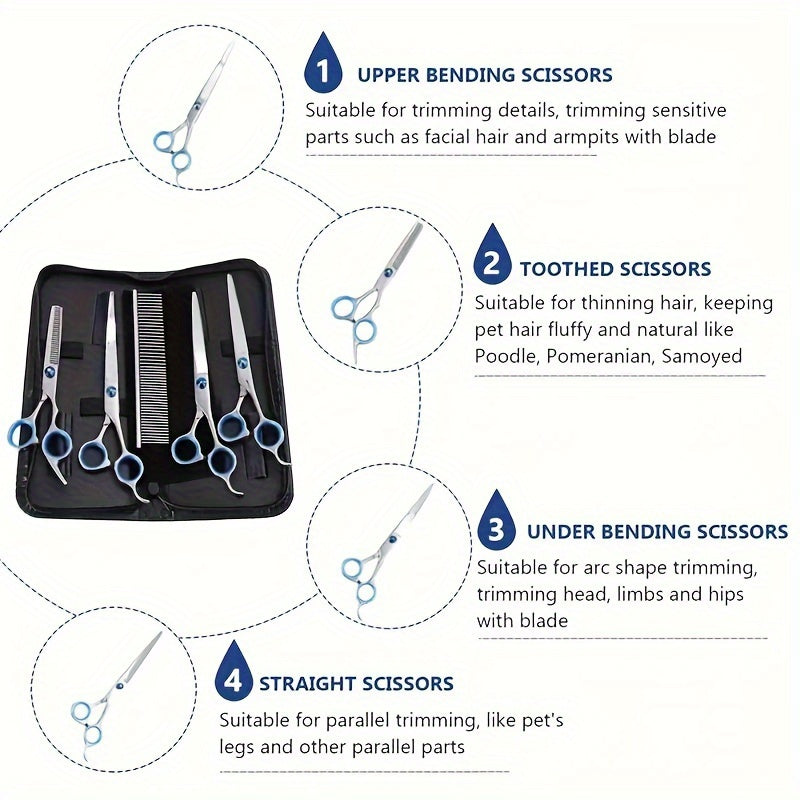 1 UPPER BENDING SCISSORS

Suitable for trimming details, trimming sensitive parts such as facial hair and armpits with blade

2 TOOTHED SCISSORS

Suitable for thinning hair, keeping pet hair fluffy and natural like Poodle, Pomeranian, Samoyed

3 UNDER BENDING SCISSORS

Suitable for arc shape trimming, trimming head, limbs and hips with blade

4 STRAIGHT SCISSORS

Suitable for parallel trimming, like pet's legs and other parallel parts