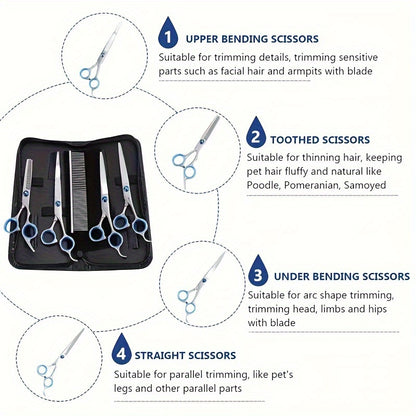 1 UPPER BENDING SCISSORS
Suitable for trimming details, trimming sensitive parts such as facial hair and armpits with blade

2 TOOTHED SCISSORS
Suitable for thinning hair, keeping pet hair fluffy and natural like Poodle, Pomeranian, Samoyed

3 UNDER BENDING SCISSORS
Suitable for arc shape trimming, trimming head, limbs and hips with blade

4 STRAIGHT SCISSORS
Suitable for parallel trimming, like pet's legs and other parallel parts