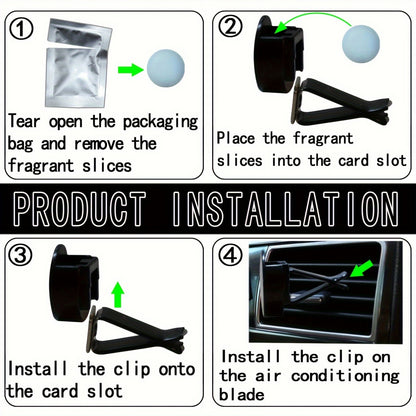 ①
Tear open the packaging bag and remove the fragrant slices

②
Place the fragrant slices into the card slot

PRODUCT INSTALLATION

③
Install the clip onto the card slot

④
Install the clip on the air conditioning blade