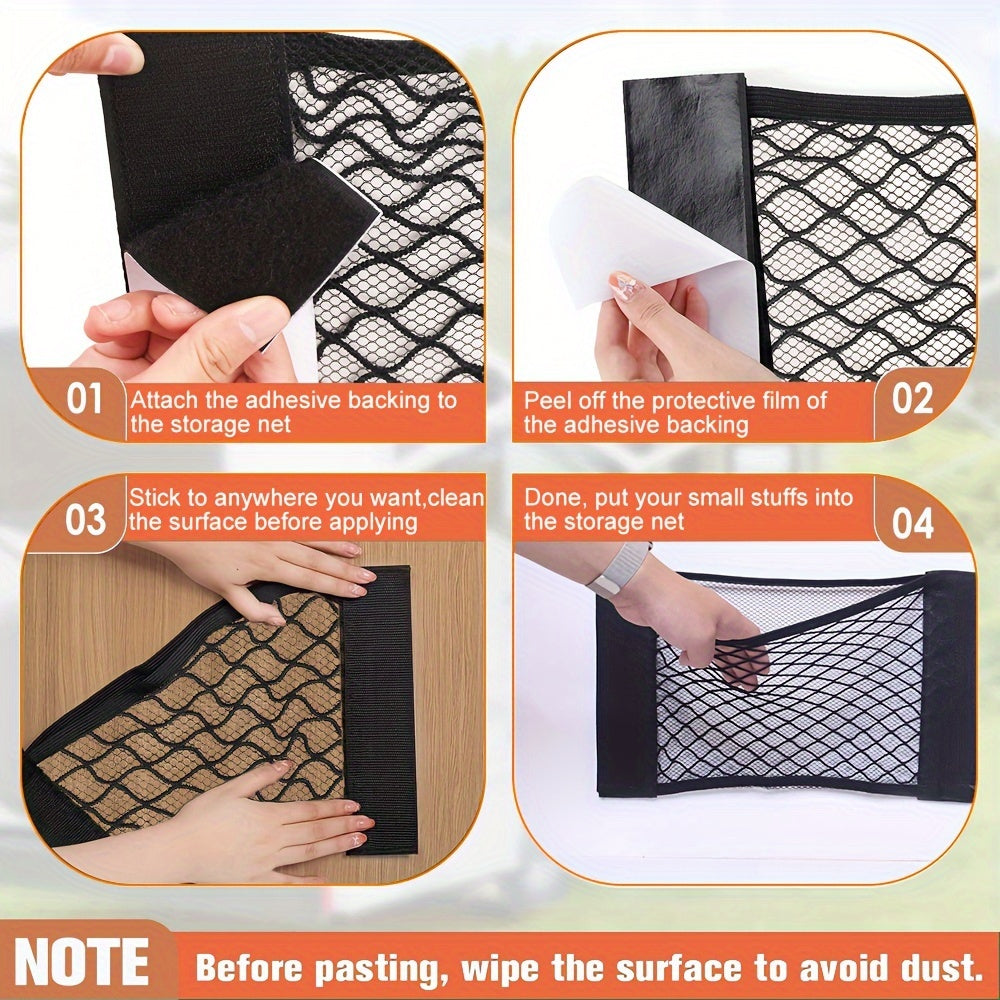 01 Attach the adhesive backing to the storage net

Peel off the protective film of the adhesive backing 02

03 Stick to anywhere you want,clean the surface before applying

Done, put your small stuffs into the storage net 04

NOTE Before pasting, wipe the surface to avoid dust.